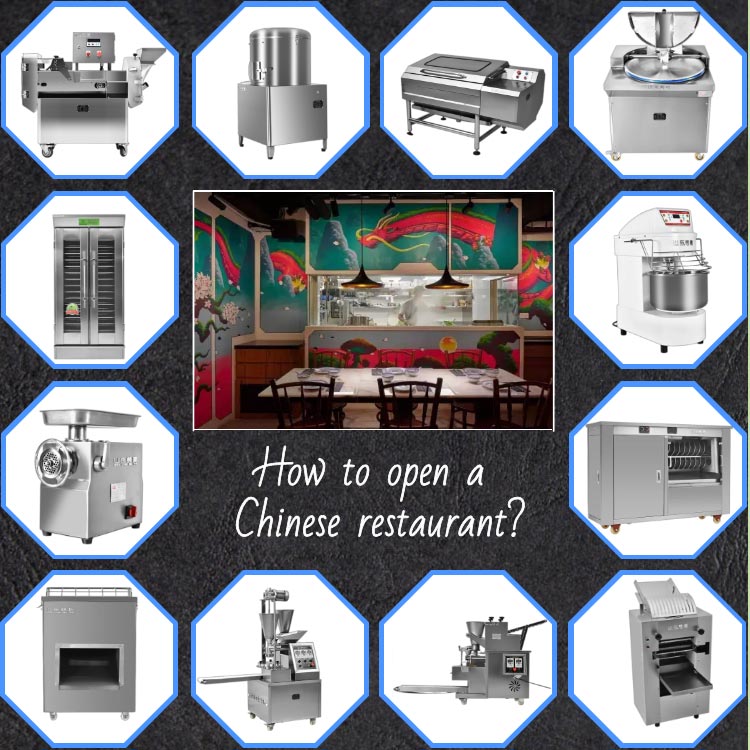 How to open a Chinese restaurant?