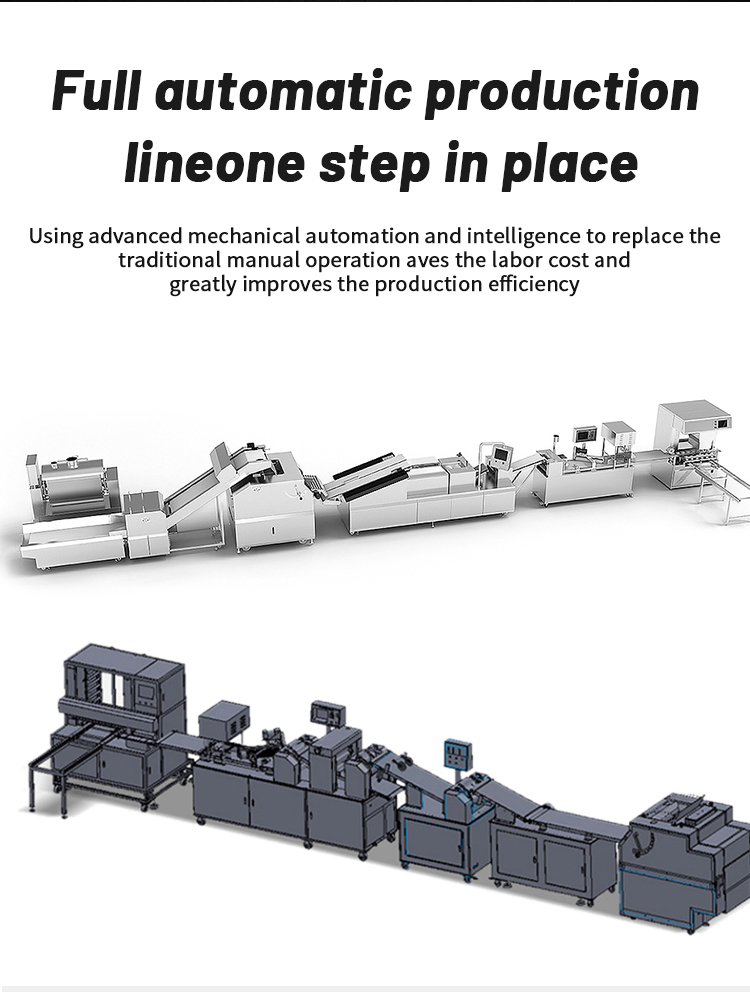 Full automatic production lineone step in place

Using advanced mechanical automation and intelligence to replace the traditional manual operation aves the labor cost and greatly improves the production efficiency